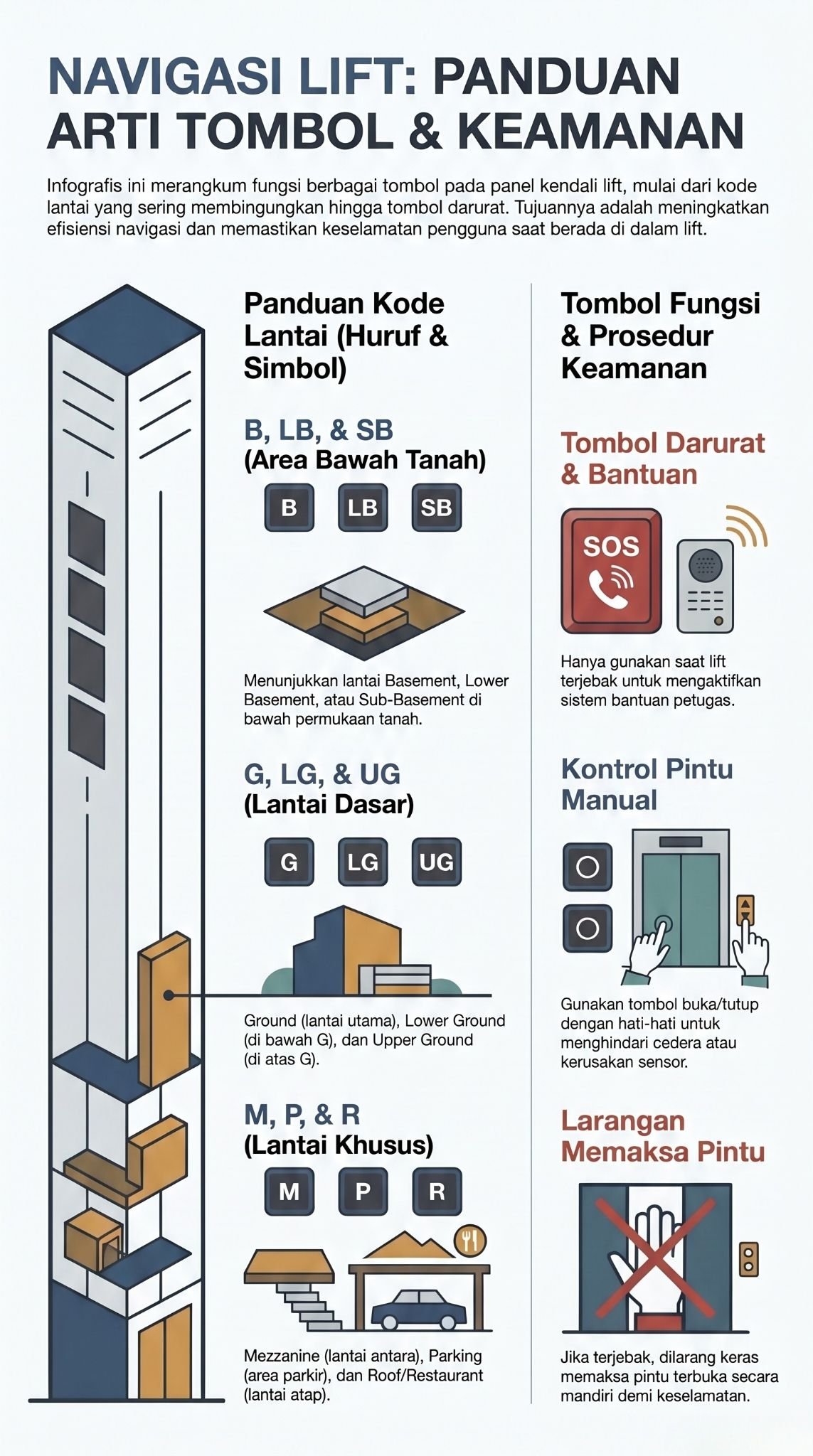 NAVIGASI LIFT: PANDUAN ARTI TOMBOL & KEAMANAN

Infografis ini merangkum fungsi berbagai tombol pada panel kendali lift, mulai dari kode lantai yang sering membingungkan hingga tombol darurat. Tujuannya adalah meningkatkan efisiensi navigasi dan memastikan keselamatan pengguna saat berada di dalam lift.

Panduan Kode Lantai (Huruf & Simbol)

B, LB, & SB (Area Bawah Tanah)

B LB SB

Menunjukkan lantai Basement, Lower Basement, atau Sub-Basement di bawah permukaan tanah.

G, LG, & UG (Lantai Dasar)

G LG UG

Ground (lantai utama), Lower Ground (di bawah G), dan Upper Ground (di atas G).

M, P, & R (Lantai Khusus)

M P R

Mezzanine (lantai antara), Parking (area parkir), dan Roof/Restaurant (lantai atap).

Tombol Fungsi & Prosedur Keamanan

Tombol Darurat & Bantuan

SOS

Hanya gunakan saat lift terjebak untuk mengaktifkan sistem bantuan petugas.

Kontrol Pintu Manual

Gunakan tombol buka/tutup dengan hati-hati untuk menghindari cedera atau kerusakan sensor.

Larangan Memaksa Pintu

Jika terjebak, dilarang keras memaksa pintu terbuka secara mandiri demi keselamatan.